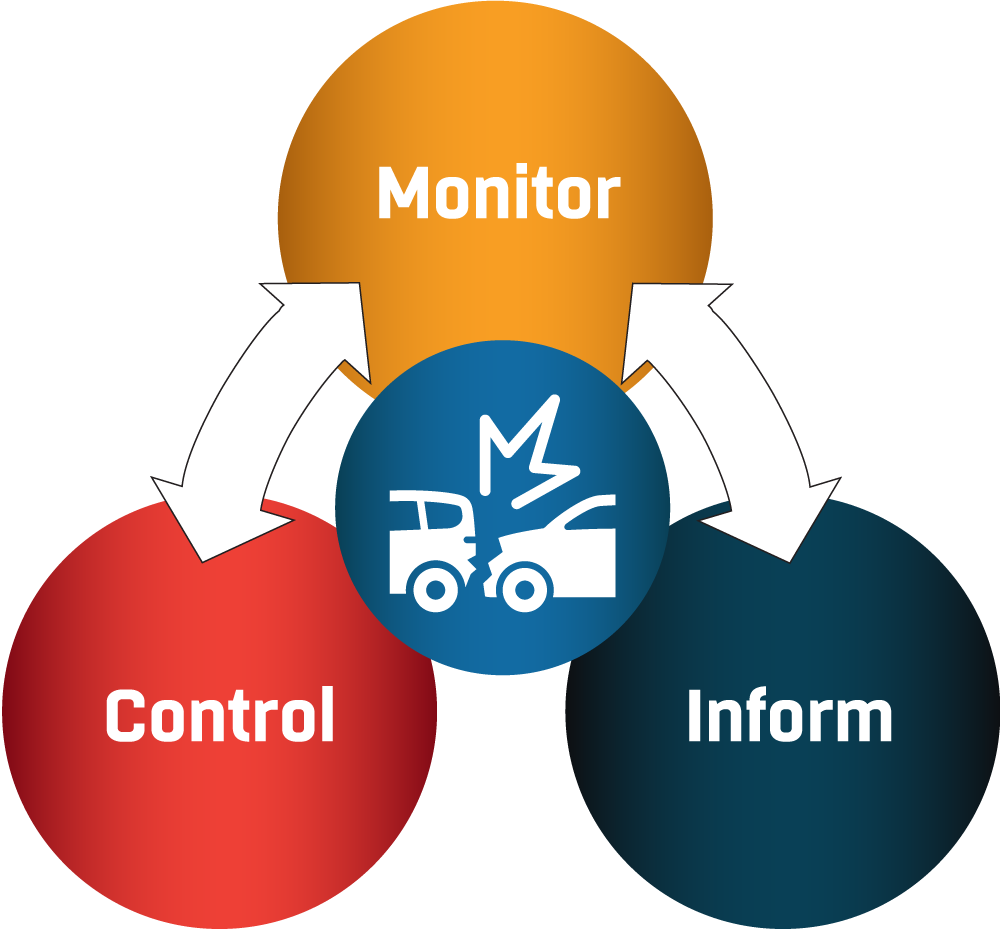 Monitor

Control

Inform