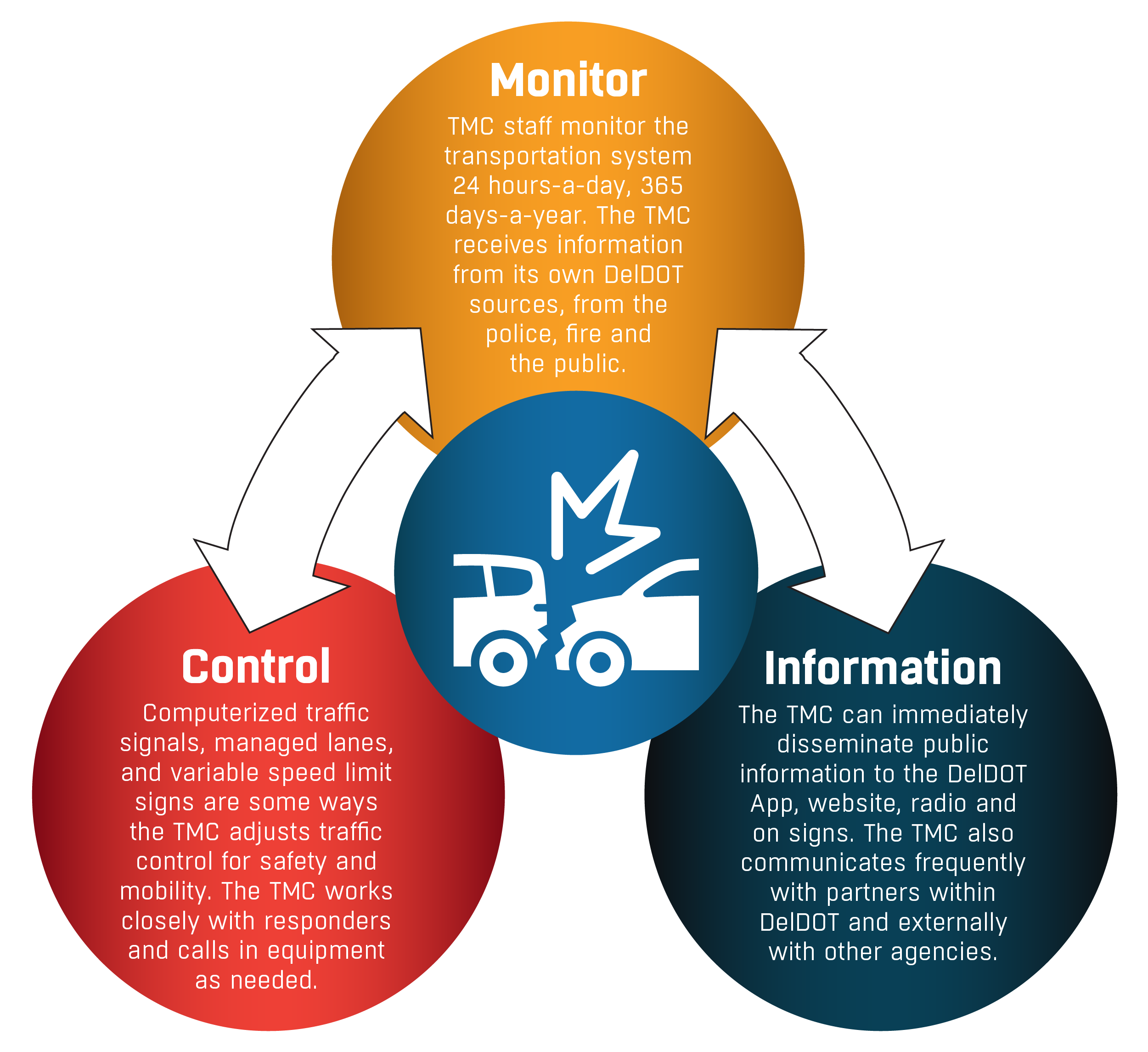 Monitor

TMC staff monitor the transportation system 24 hours-a-day, 365 days-a-year. The TMC receives information from its own DelDOT sources, from the police, fire and the public.

Control

Computerized traffic signals, managed lanes, and variable speed limit signs are some ways the TMC adjusts traffic control for safety and mobility. The TMC works closely with responders and calls in equipment as needed.

Information

The TMC can immediately disseminate public information to the DelDOT App, website, radio and on signs. The TMC also communicates frequently with partners within DelDOT and externally with other agencies.